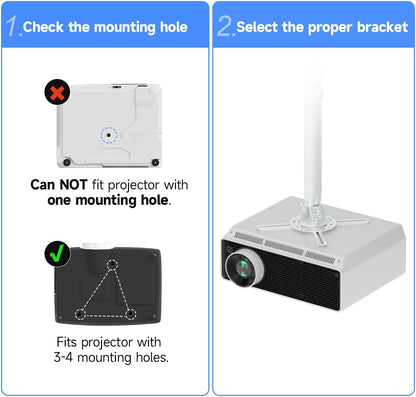 1. Check the mounting hole

Can NOT fit projector with one mounting hole.

Fits projector with 3-4 mounting holes.

2. Select the proper bracket