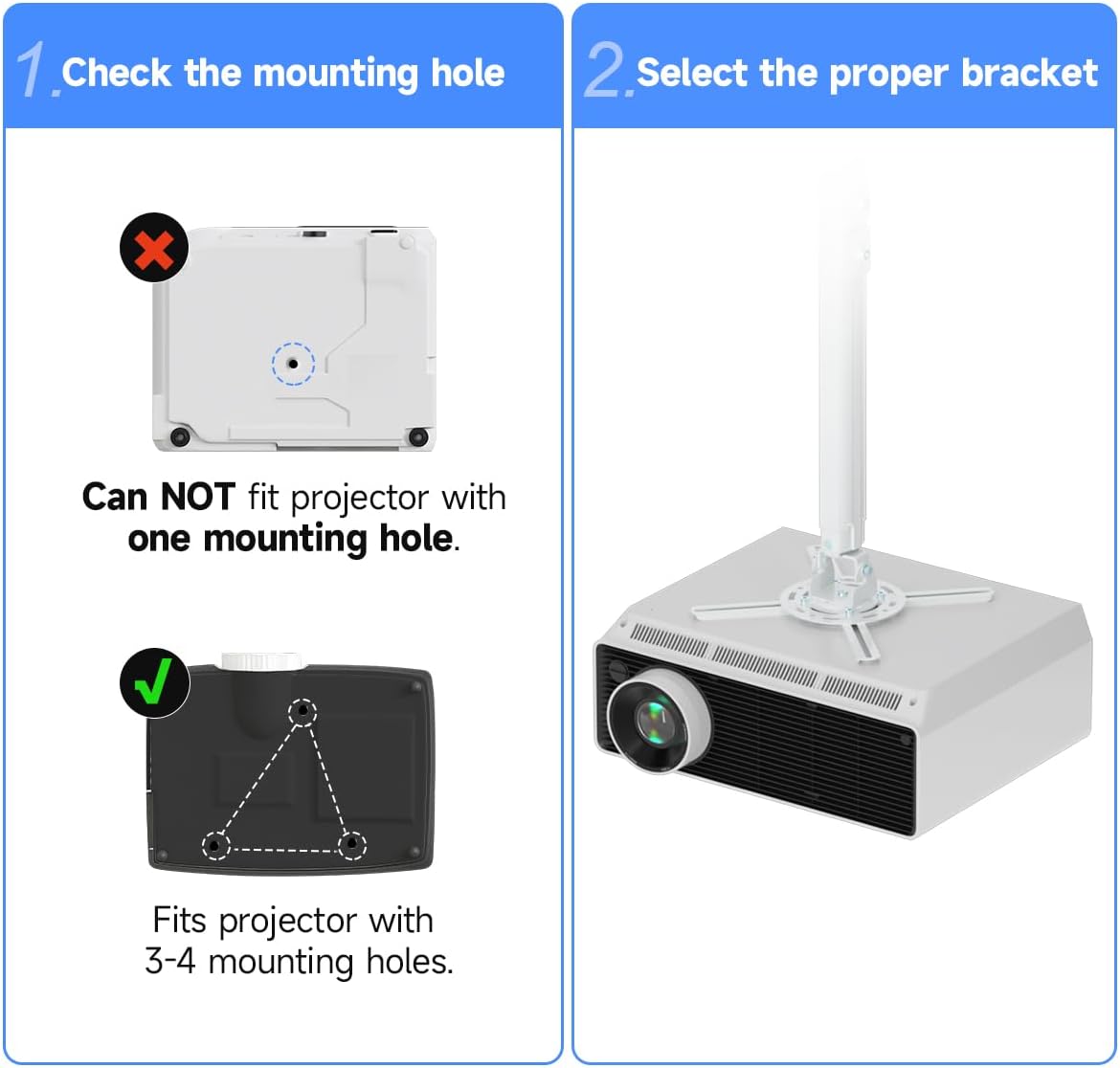 1. Check the mounting hole

Can NOT fit projector with one mounting hole.

Fits projector with 3-4 mounting holes.

2. Select the proper bracket