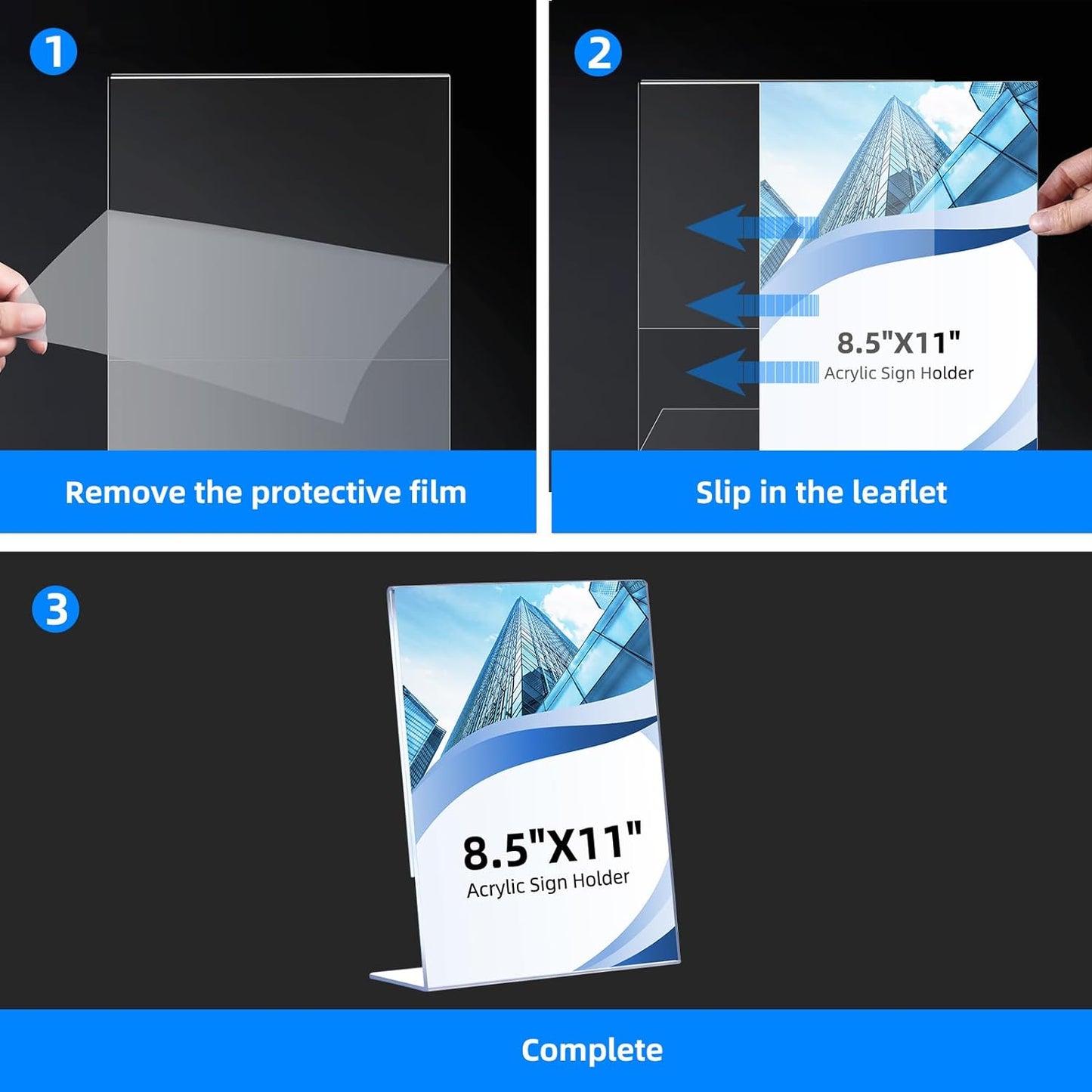 1

Remove the protective film

2

8.5"X11"
Acrylic Sign Holder

Slip in the leaflet

3

8.5"X11"
Acrylic Sign Holder

Complete