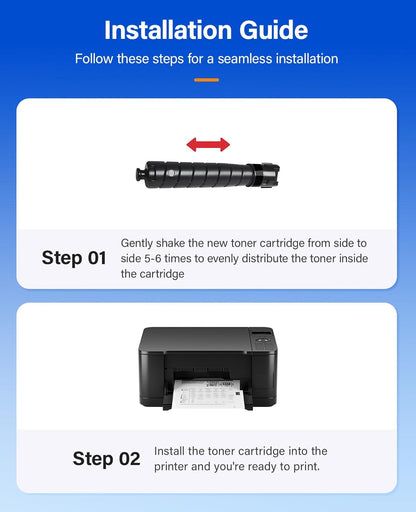 Installation Guide

Follow these steps for a seamless installation

Step 01

Gently shake the new toner cartridge from side to side 5-6 times to evenly distribute the toner inside the cartridge

Step 02

Install the toner cartridge into the printer and you're ready to print.