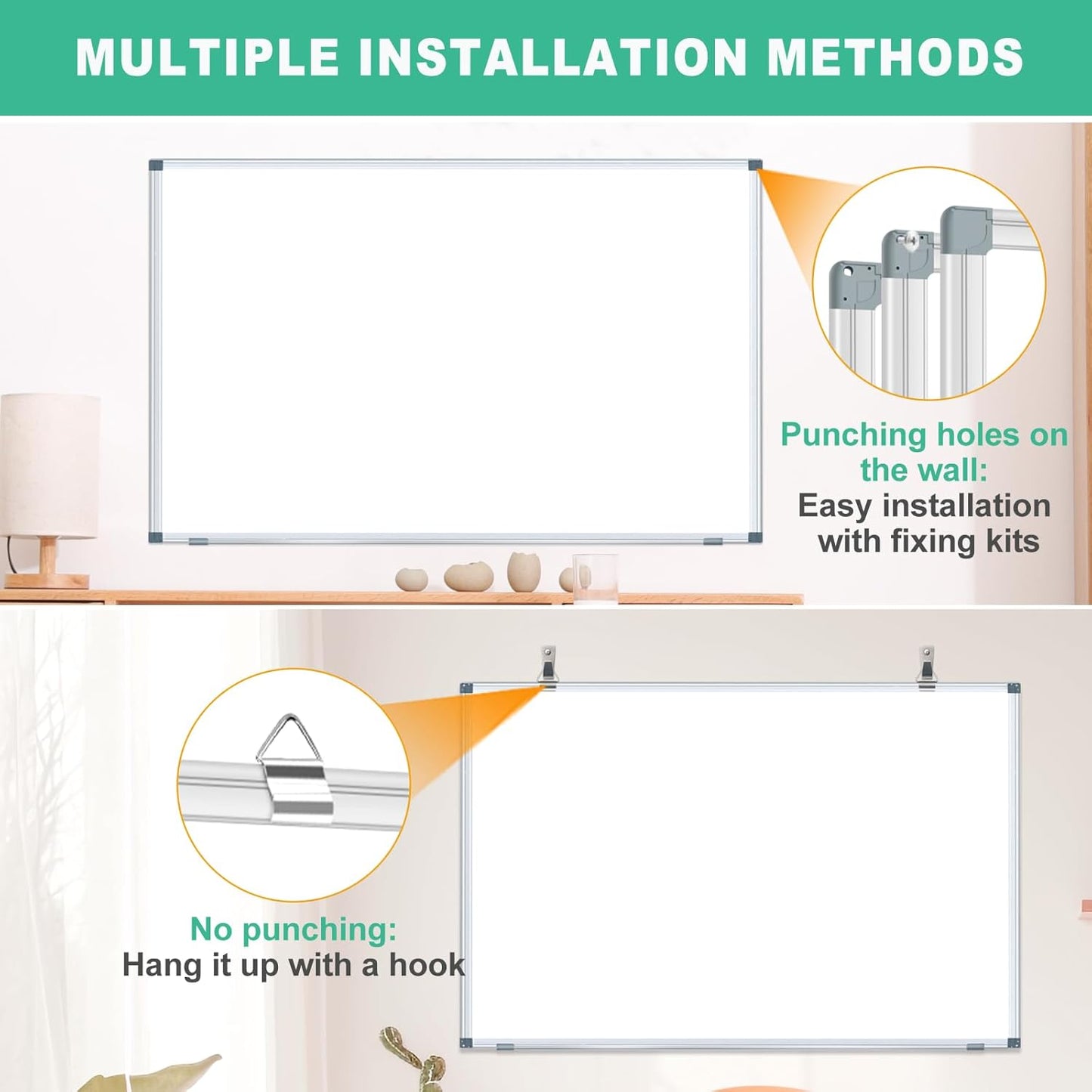 MULTIPLE INSTALLATION METHODS

Punching holes on the wall:
Easy installation with fixing kits

No punching:
Hang it up with a hook