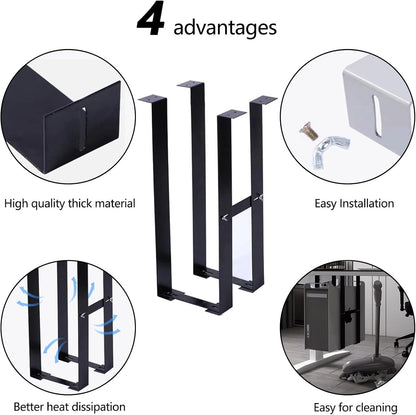 4 advantages

High quality thick material

Easy Installation

Better heat dissipation

Easy for cleaning