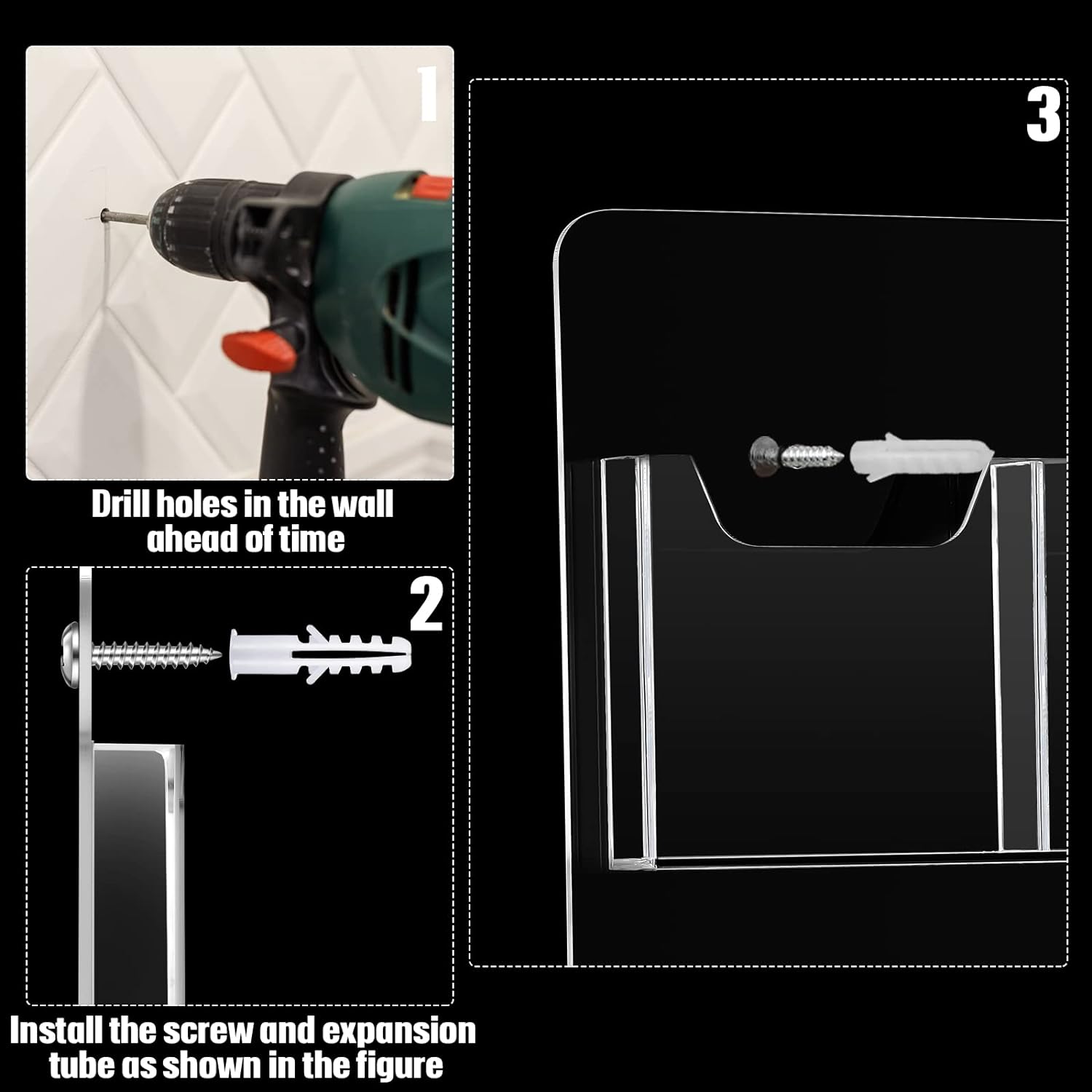 1

Drill holes in the wall ahead of time

2

Install the screw and expansion tube as shown in the figure

3