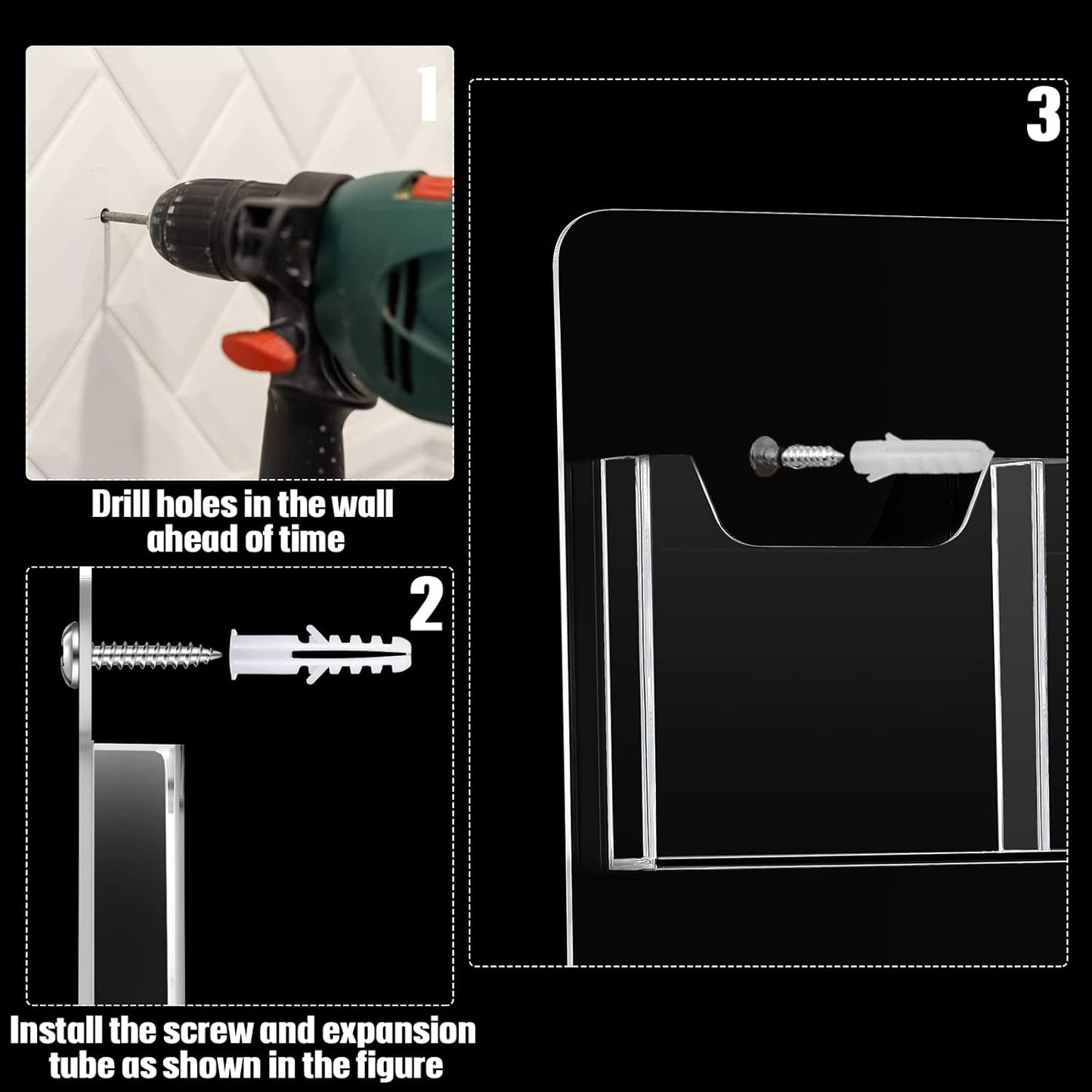 1

Drill holes in the wall ahead of time

2

Install the screw and expansion tube as shown in the figure

3