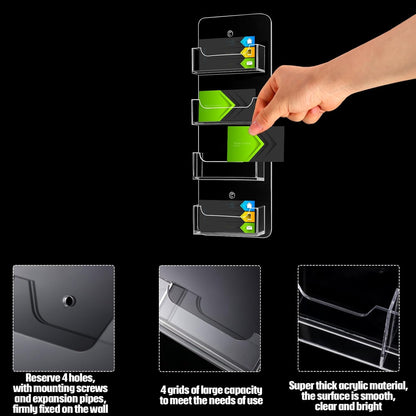 Reserve 4 holes, with mounting screws and expansion pipes, firmly fixed on the wall

4 grids of large capacity to meet the needs of use

Super thick acrylic material, the surface is smooth, clear and bright