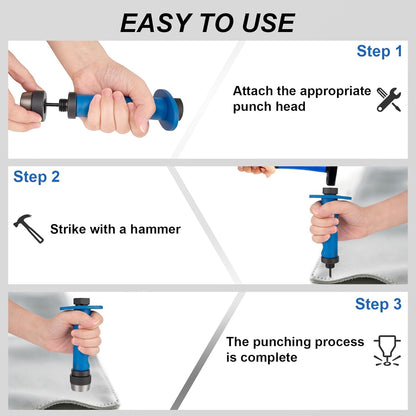 EASY TO USE

Step 1

Attach the appropriate punch head

Step 2

Strike with a hammer

Step 3

The punching process is complete