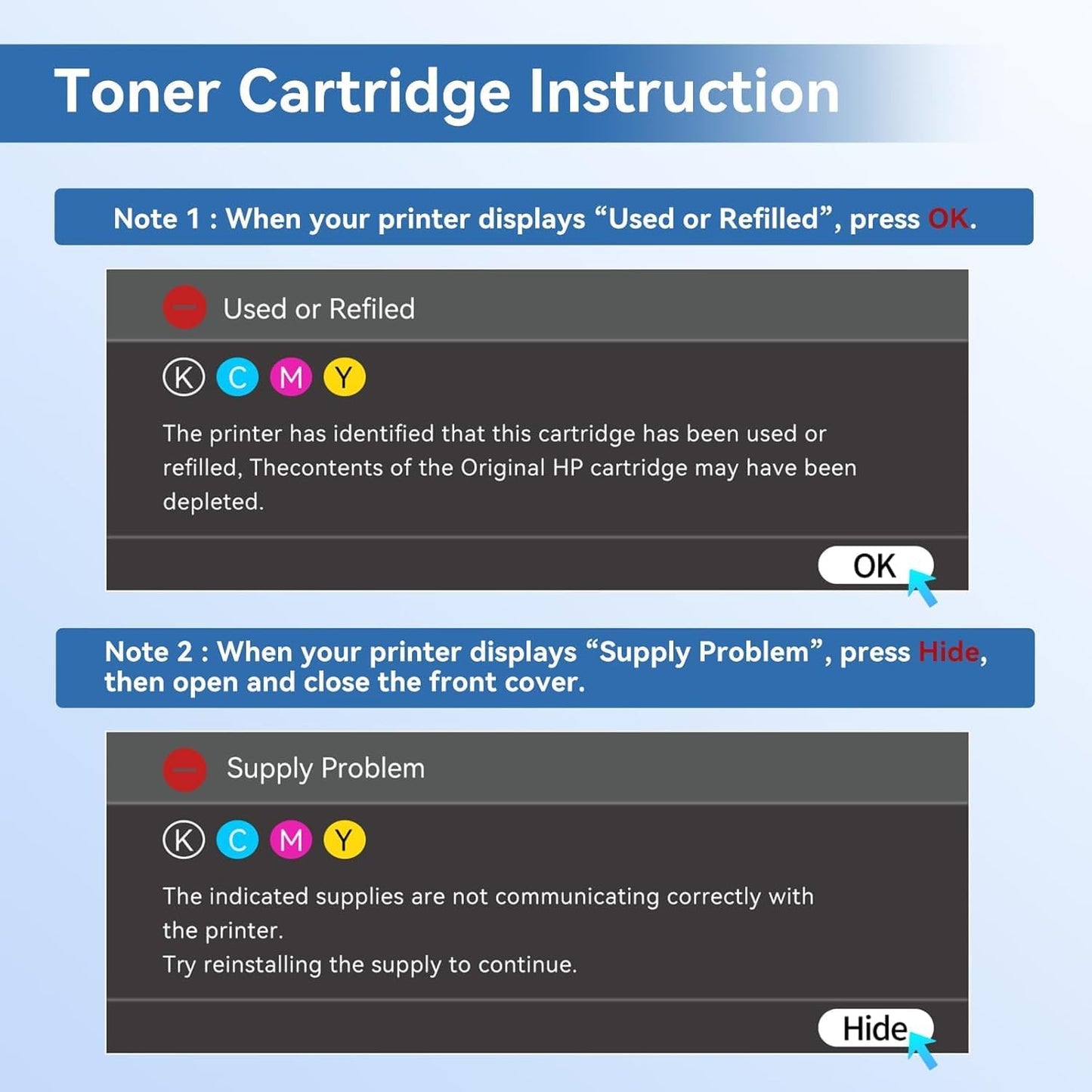 Toner Cartridge Instruction

Note 1 : When your printer displays “Used or Refilled”, press OK.

Used or Refiled

K C M Y

The printer has identified that this cartridge has been used or refilled, Thecontents of the Original HP cartridge may have been depleted.

OK

Note 2 : When your printer displays “Supply Problem”, press Hide, then open and close the front cover.

Supply Problem

K C M Y

The indicated supplies are not communicating correctly with the printer.
Try reinstalling the supply to continue.

Hide