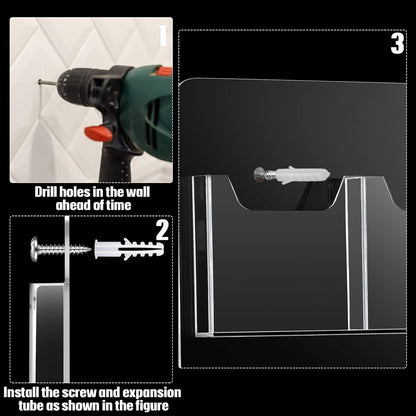 1

Drill holes in the wall ahead of time

2

Install the screw and expansion tube as shown in the figure

3