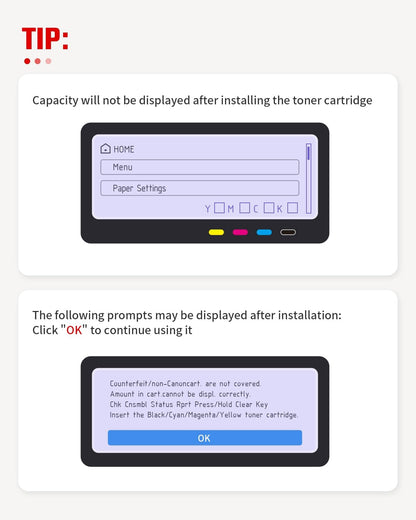 TIP:

Capacity will not be displayed after installing the toner cartridge

HOME

Menu

Paper Settings

Y M C K

The following prompts may be displayed after installation: Click "OK" to continue using it

Counterfeit/non-Canoncart. are not covered.
Amount in cart.cannot be displ. correctly.
Chk Cnsmbl Status Rprt Press/Hold Clear Key
Insert the Black/Cyan/Magenta/Yellow toner cartridge.

OK