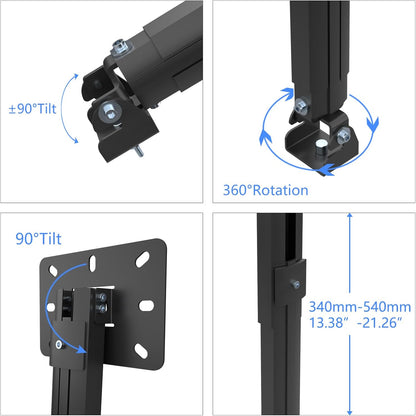 ±90°Tilt

360°Rotation

90°Tilt

340mm-540mm
13.38″ -21.26″