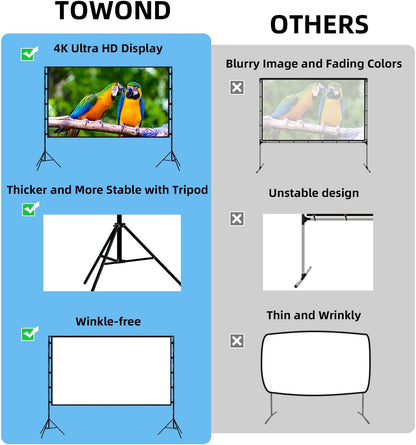 TOWOND

4K Ultra HD Display

Thicker and More Stable with Tripod

Winkle-free

OTHERS

Blurry Image and Fading Colors

Unstable design

Thin and Wrinkly