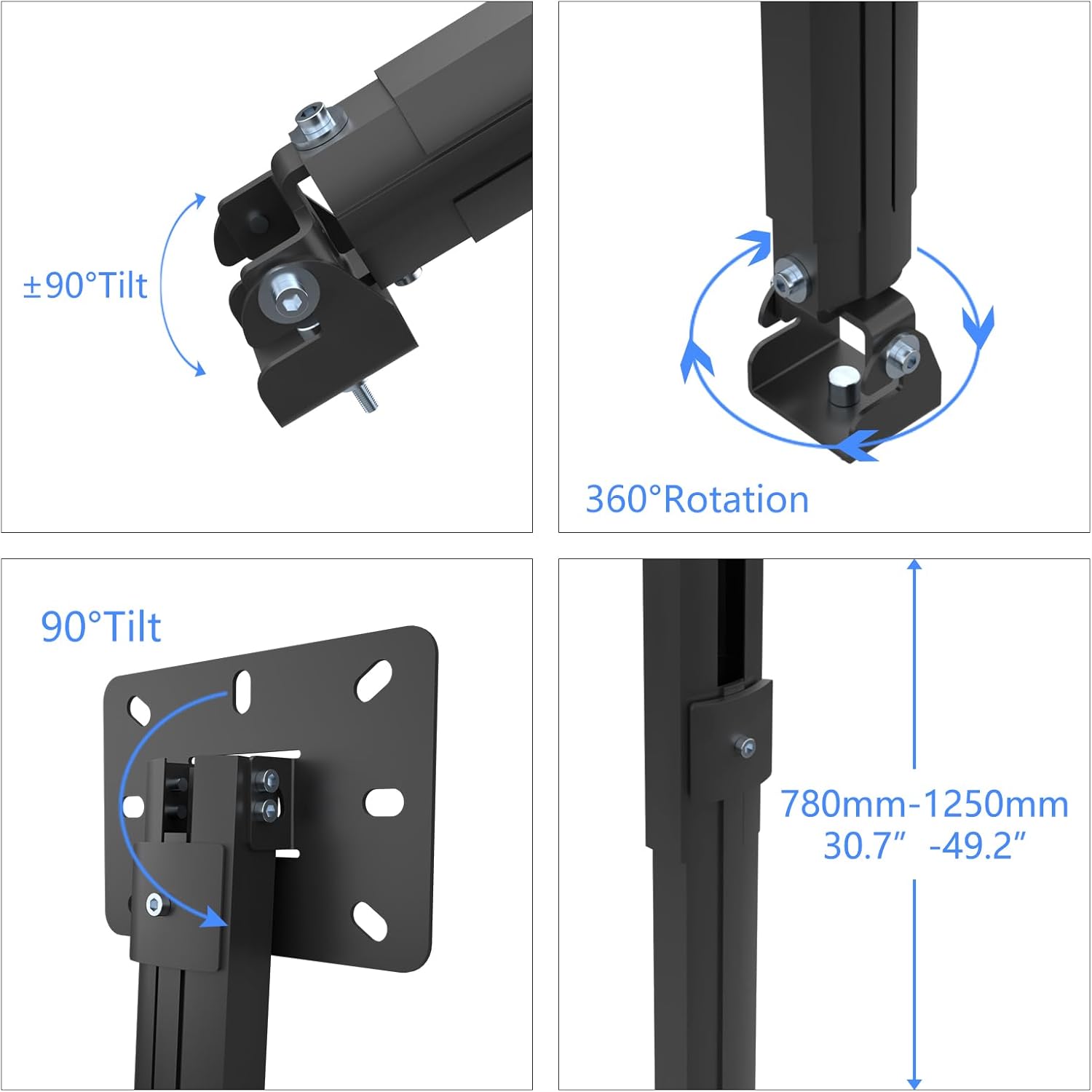 ±90°Tilt

360°Rotation

90°Tilt

780mm-1250mm
30.7″ -49.2″