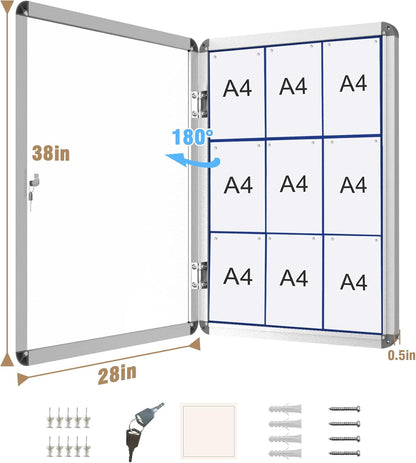 38in

180°

A4 A4 A4
A4 A4 A4
A4 A4 A4

28in

0.5in