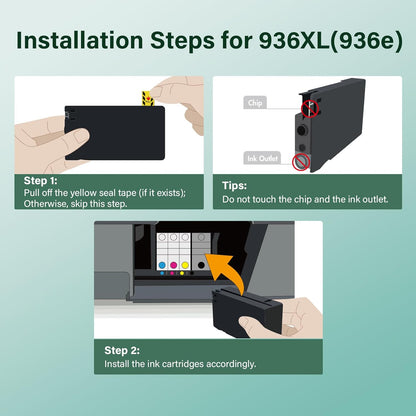 Installation Steps for 936XL(936e)

Step 1:
Pull off the yellow seal tape (if it exists); Otherwise, skip this step.

Chip

Ink Outlet

Tips:
Do not touch the chip and the ink outlet.

Step 2:
Install the ink cartridges accordingly.