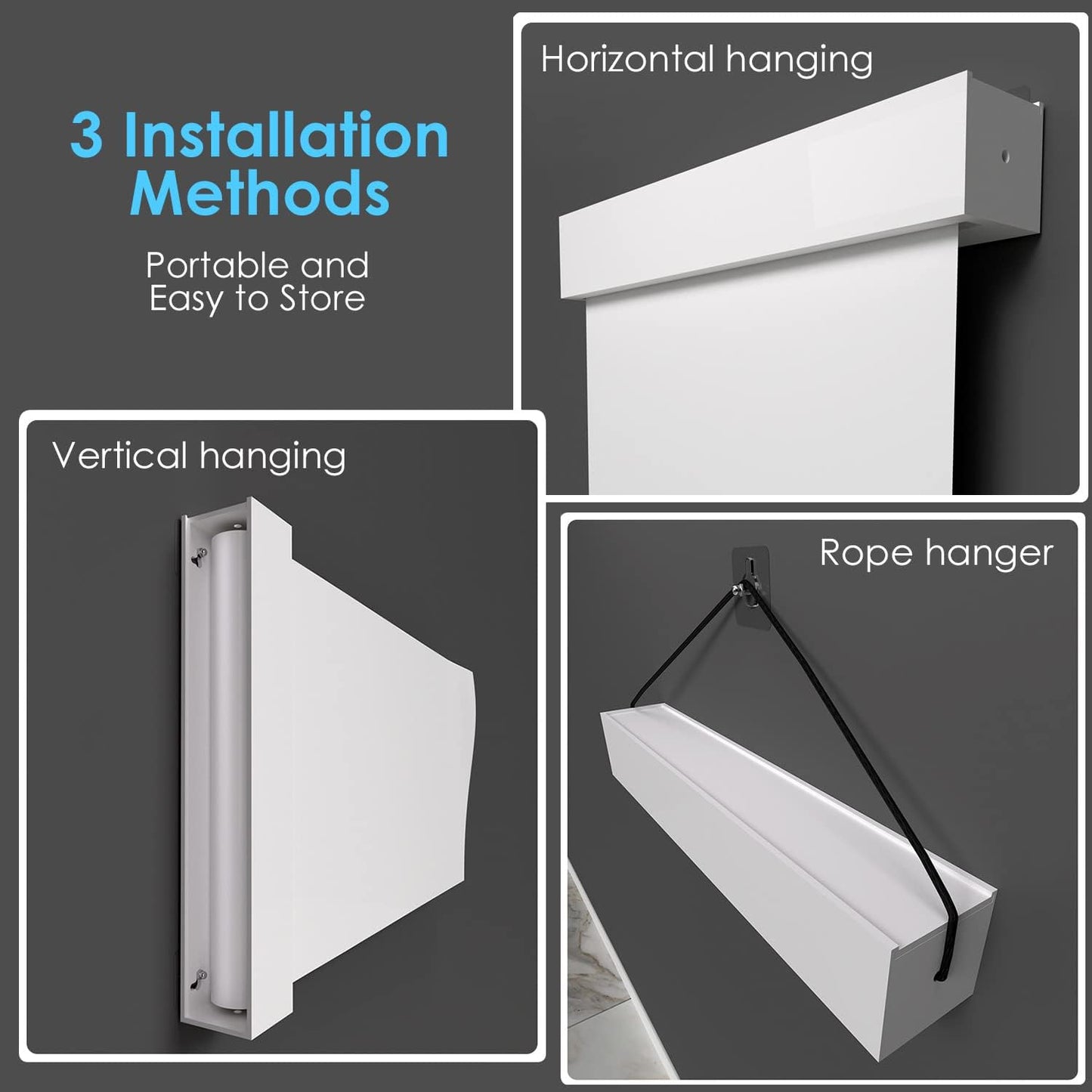 3 Installation Methods

Portable and Easy to Store

Horizontal hanging

Vertical hanging

Rope hanger