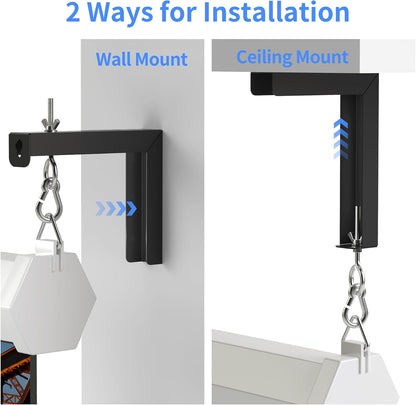 2 Ways for Installation

Wall Mount

Ceiling Mount