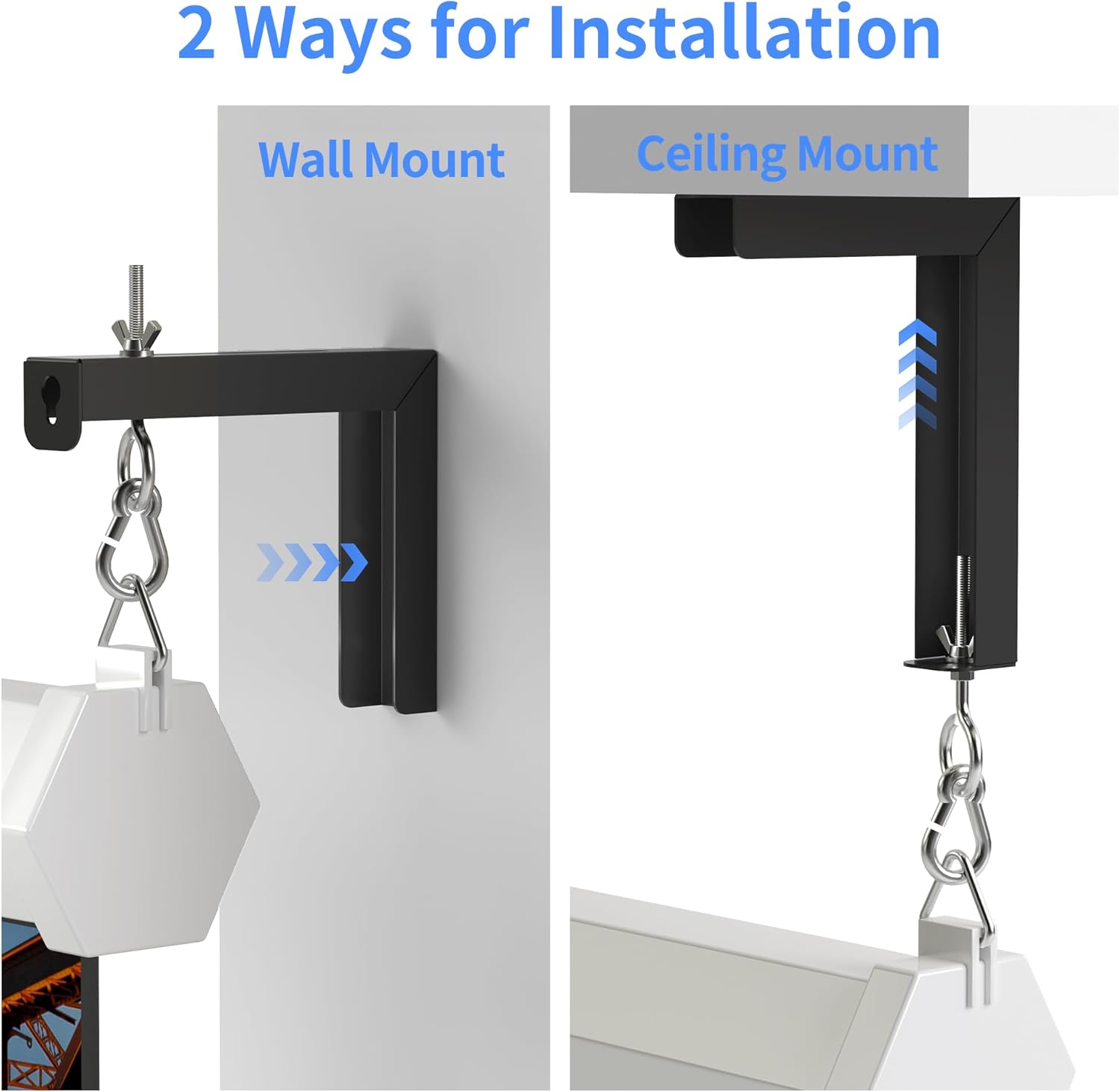 2 Ways for Installation

Wall Mount

Ceiling Mount