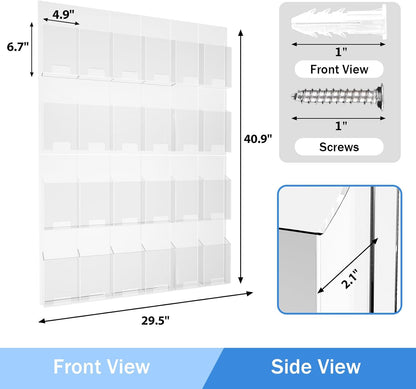 4.9"

6.7"

40.9"

29.5"

1"

Front View

1"

Screws

2.1"

Front View

Side View