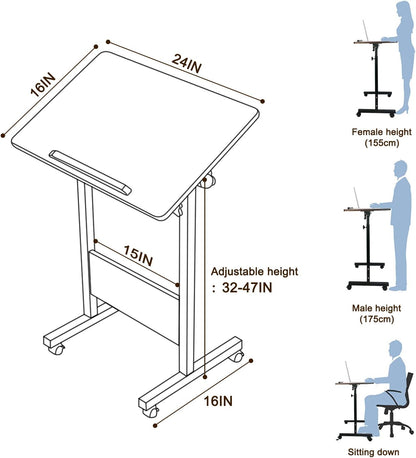 16IN

24IN

15IN

Adjustable height
: 32-47IN

16IN

Female height
(155cm)

Male height
(175cm)

Sitting down