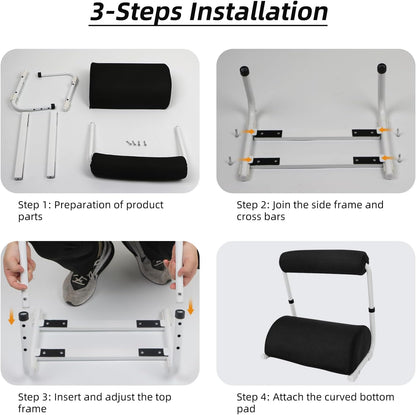 3-Steps Installation

Step 1: Preparation of product parts

Step 2: Join the side frame and cross bars

Step 3: Insert and adjust the top frame

Step 4: Attach the curved bottom pad