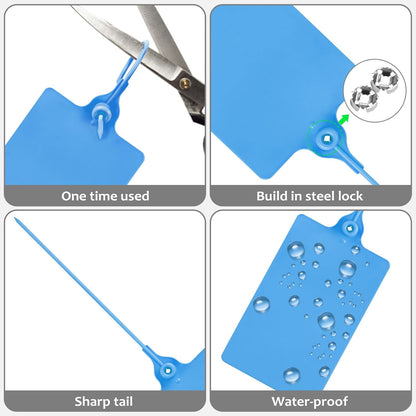 One time used

Build in steel lock

Sharp tail

Water-proof