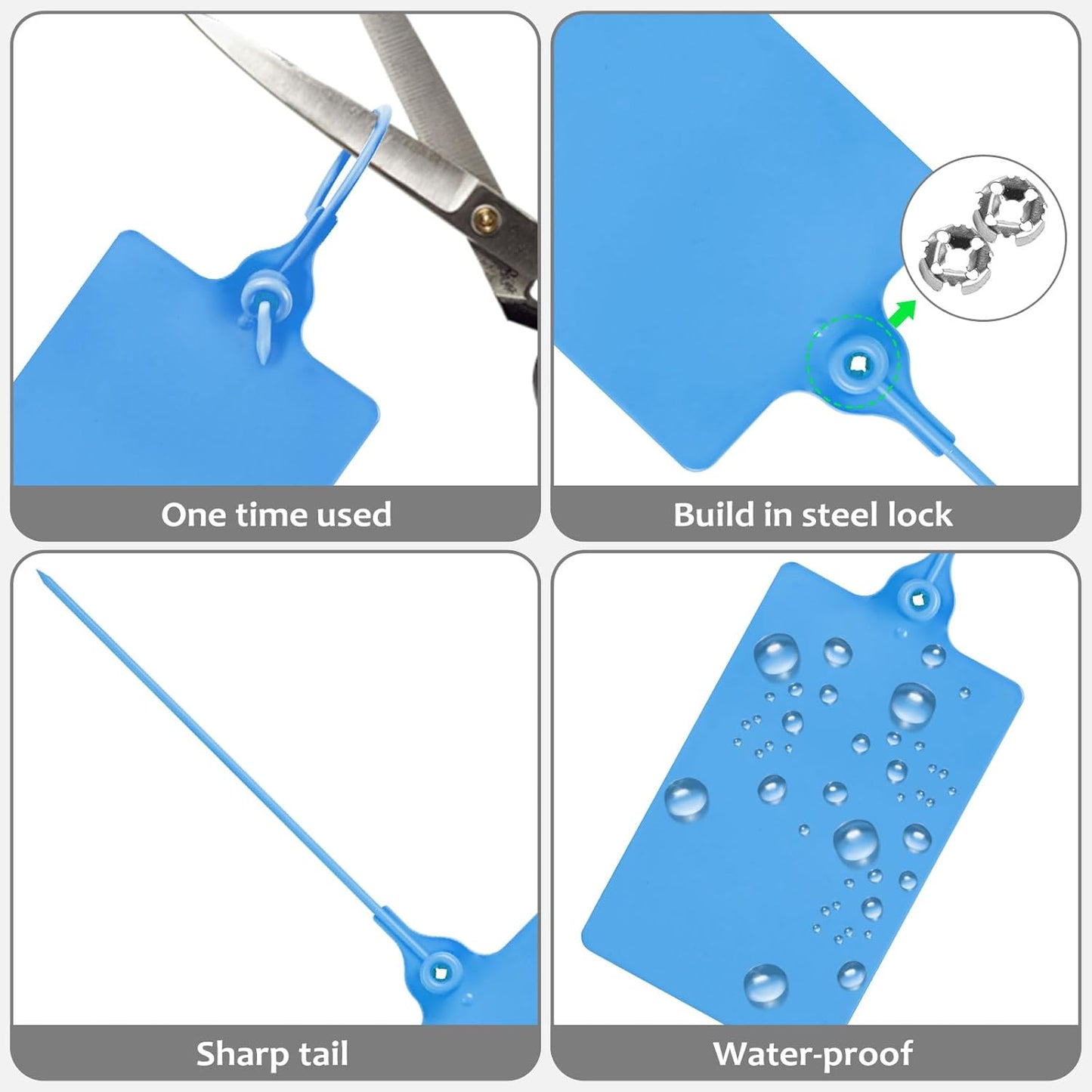 One time used

Build in steel lock

Sharp tail

Water-proof