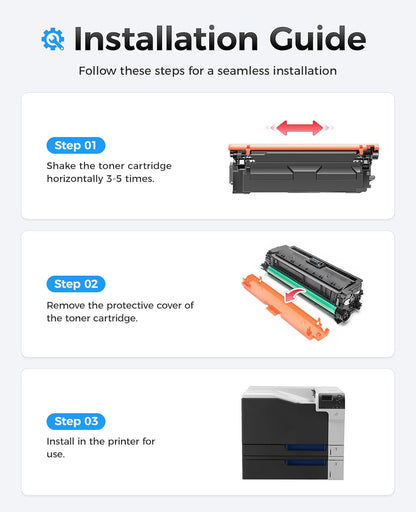 Installation Guide

Follow these steps for a seamless installation

Step 01

Shake the toner cartridge horizontally 3-5 times.

Step 02

Remove the protective cover of the toner cartridge.

Step 03

Install in the printer for use.