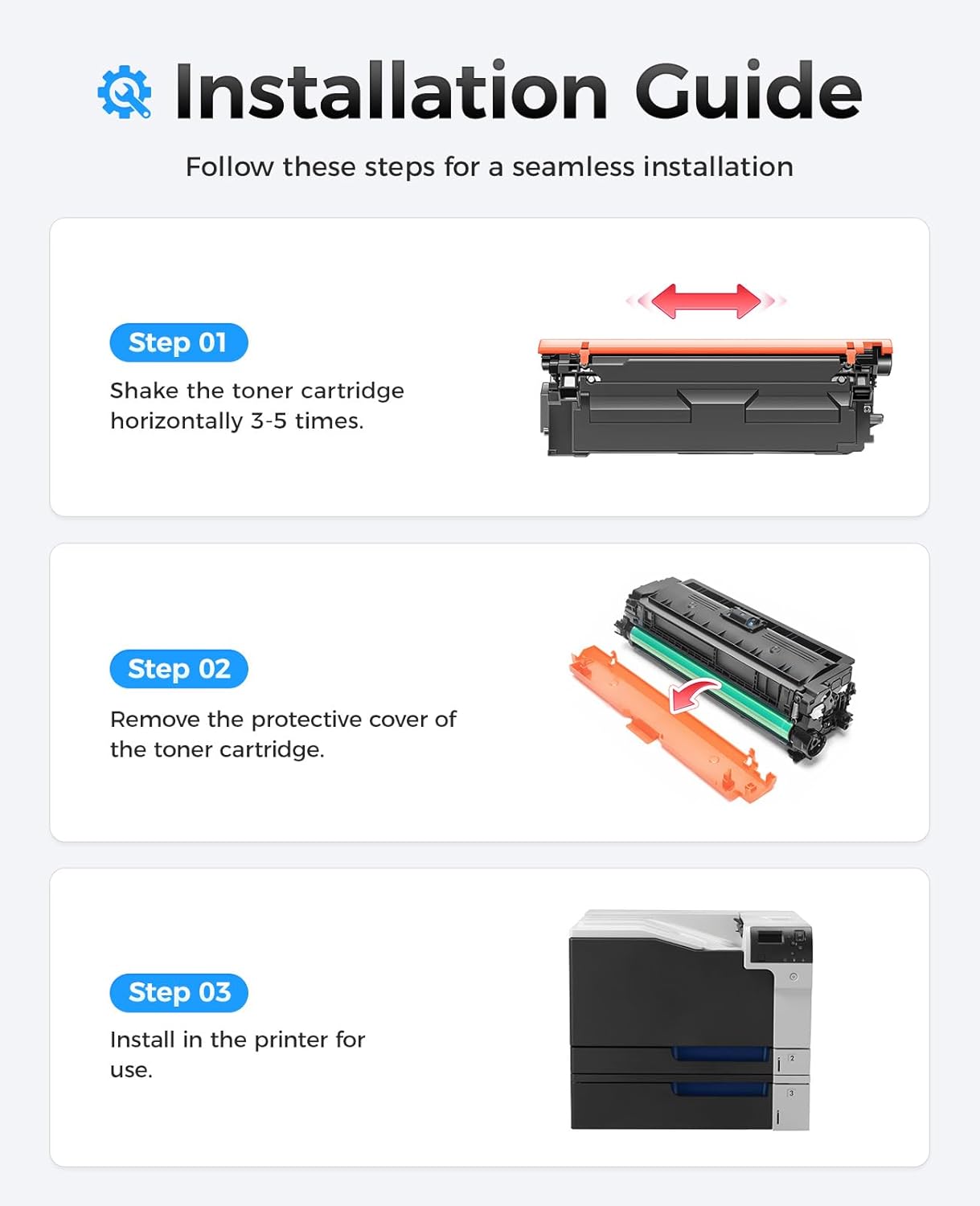 Installation Guide

Follow these steps for a seamless installation

Step 01

Shake the toner cartridge horizontally 3-5 times.

Step 02

Remove the protective cover of the toner cartridge.

Step 03

Install in the printer for use.

2

3