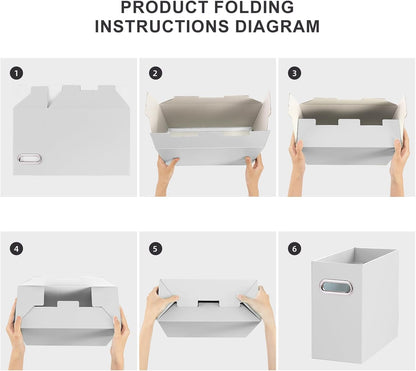 PRODUCT FOLDING
INSTRUCTIONS DIAGRAM

1

2

3

4

5

6