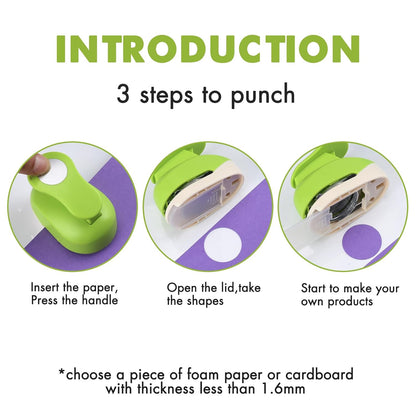 INTRODUCTION

3 steps to punch

Insert the paper, Press the handle

Open the lid,take the shapes

Start to make your own products

*choose a piece of foam paper or cardboard with thickness less than 1.6mm