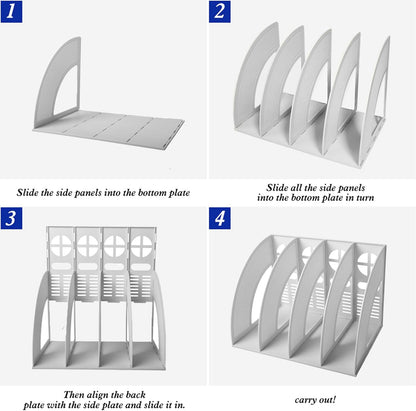 1

Slide the side panels into the bottom plate

2

Slide all the side panels into the bottom plate in turn

3

Then align the back plate with the side plate and slide it in.

4

carry out!