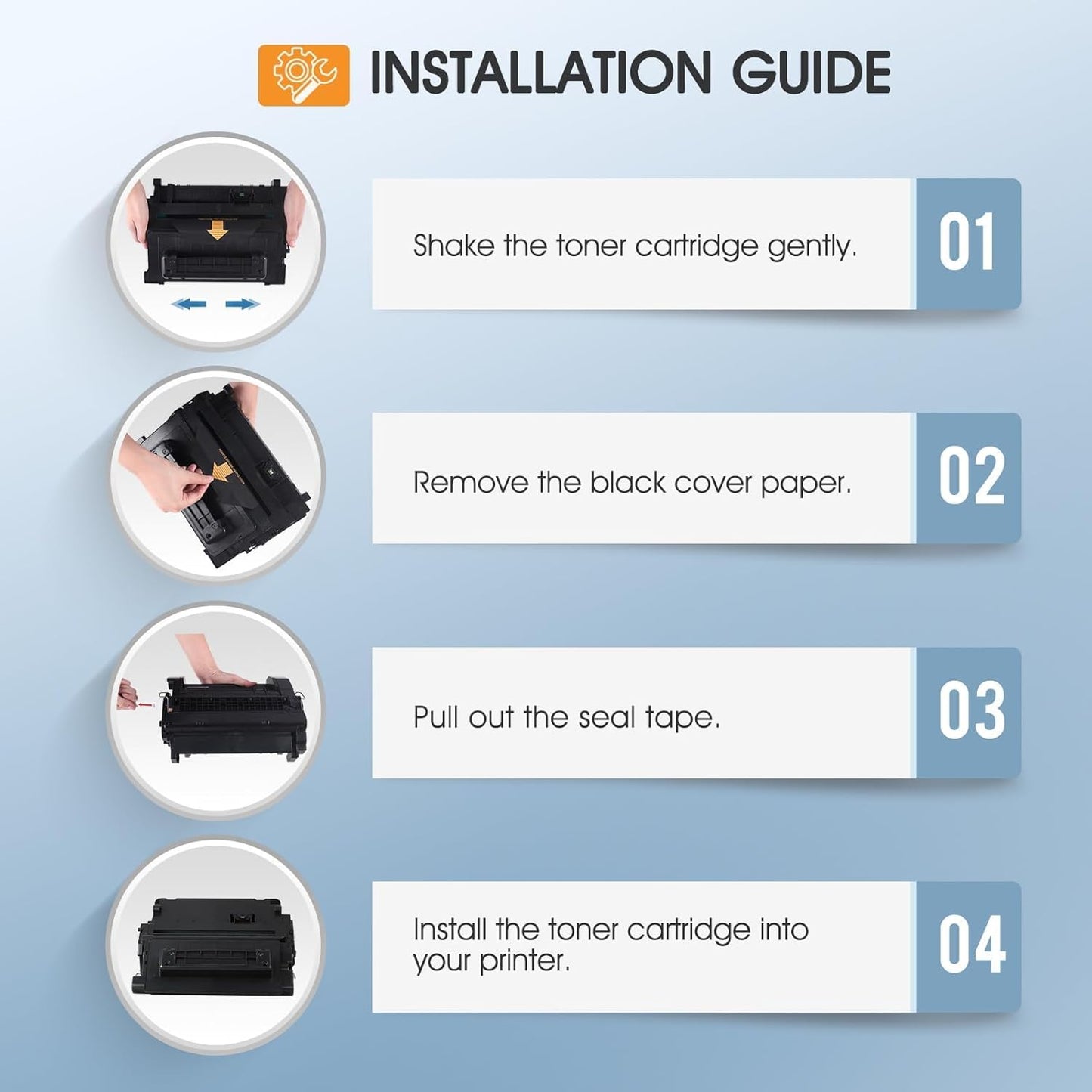 INSTALLATION GUIDE

Shake the toner cartridge gently.

01

Remove the black cover paper.

02

Pull out the seal tape.

03

Install the toner cartridge into your printer.

04