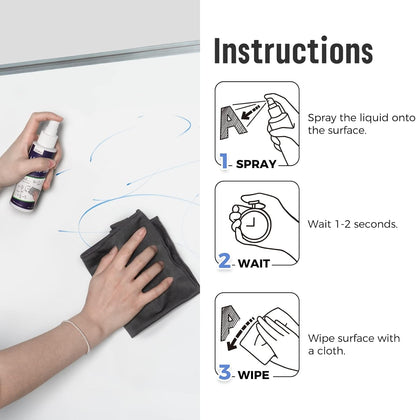 Instructions

A

1- SPRAY

Spray the liquid onto the surface.

2- WAIT

Wait 1-2 seconds.

A

3- WIPE

Wipe surface with a cloth.