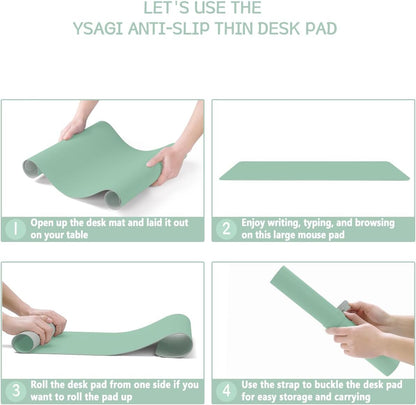 LET'S USE THE
YSAGI ANTI-SLIP THIN DESK PAD

1 Open up the desk mat and laid it out on your table

2 Enjoy writing, typing, and browsing on this large mouse pad

3 Roll the desk pad from one side if you want to roll the pad up

4 Use the strap to buckle the desk pad for easy storage and carrying