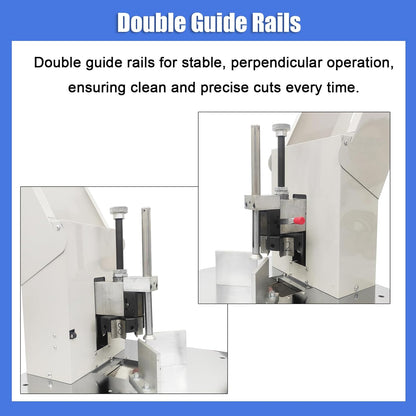 Double Guide Rails

Double guide rails for stable, perpendicular operation, ensuring clean and precise cuts every time.