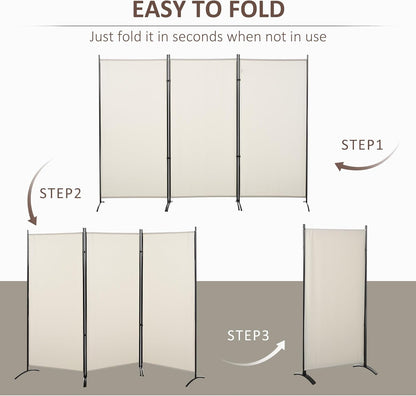 EASY TO FOLD

Just fold it in seconds when not in use

STEP1

STEP2

STEP3