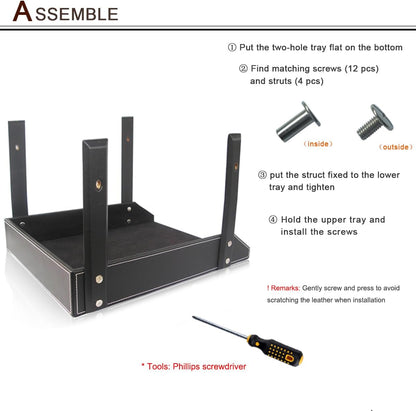 ASSEMBLE

① Put the two-hole tray flat on the bottom

② Find matching screws (12 pcs) and struts (4 pcs)

（inside）

（outside）

③ put the struct fixed to the lower tray and tighten

④ Hold the upper tray and install the screws

! Remarks: Gently screw and press to avoid scratching the leather when installation

* Tools: Phillips screwdriver