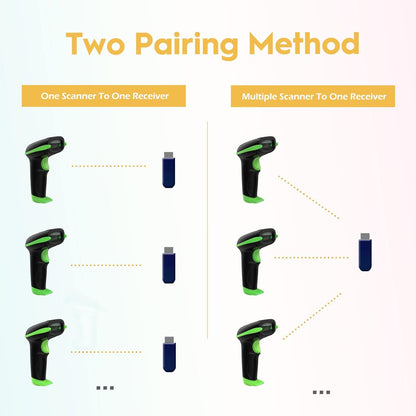 Two Pairing Method

One Scanner To One Receiver

...

Multiple Scanner To One Receiver

...