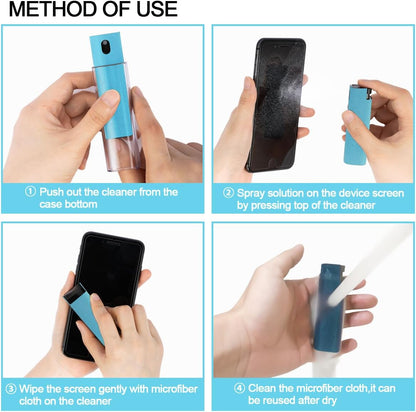 METHOD OF USE

① Push out the cleaner from the case bottom

② Spray solution on the device screen by pressing top of the cleaner

③ Wipe the screen gently with microfiber cloth on the cleaner

④ Clean the microfiber cloth,it can be reused after dry