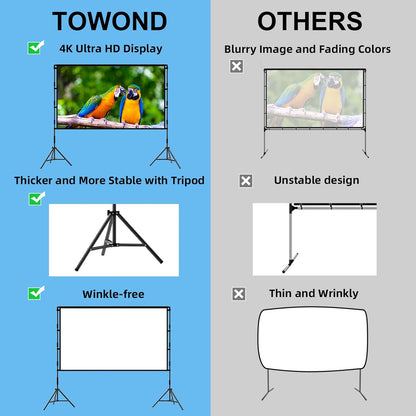 TOWOND

4K Ultra HD Display

Thicker and More Stable with Tripod

Winkle-free

OTHERS

Blurry Image and Fading Colors

Unstable design

Thin and Wrinkly