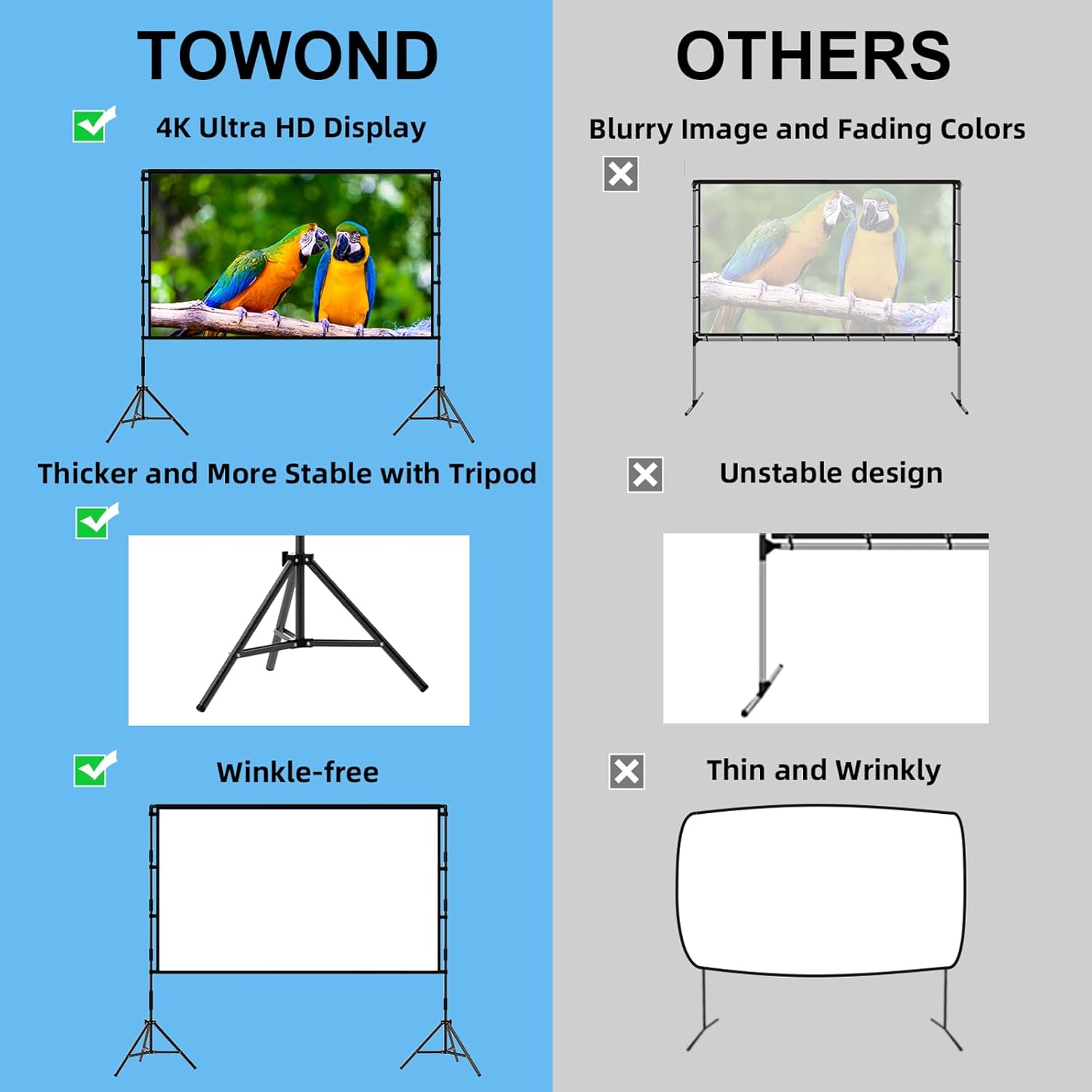 TOWOND

4K Ultra HD Display

Thicker and More Stable with Tripod

Winkle-free

OTHERS

Blurry Image and Fading Colors

Unstable design

Thin and Wrinkly