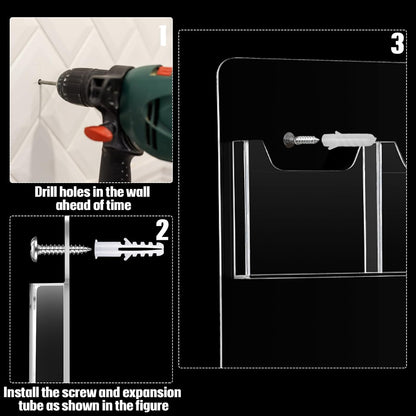 1

Drill holes in the wall ahead of time

2

Install the screw and expansion tube as shown in the figure

3