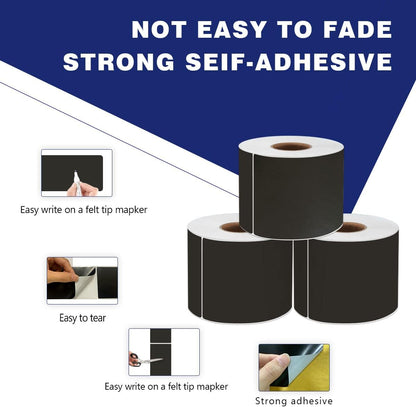 NOT EASY TO FADE
STRONG SEIF-ADHESIVE

Easy write on a felt tip mapker

Easy to tear

Easy write on a felt tip mapker

Strong adhesive