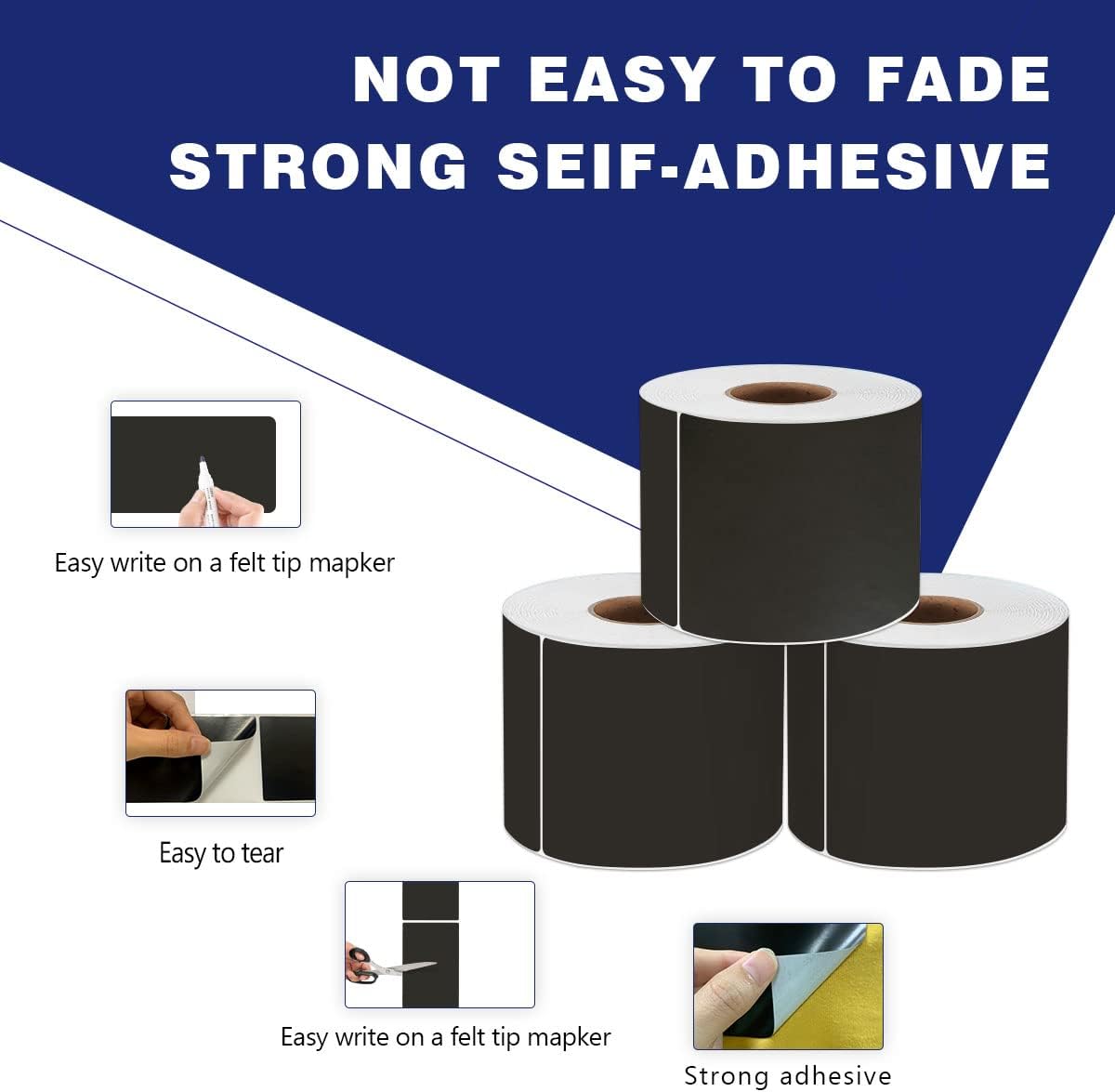 NOT EASY TO FADE
STRONG SEIF-ADHESIVE

Easy write on a felt tip mapker

Easy to tear

Easy write on a felt tip mapker

Strong adhesive