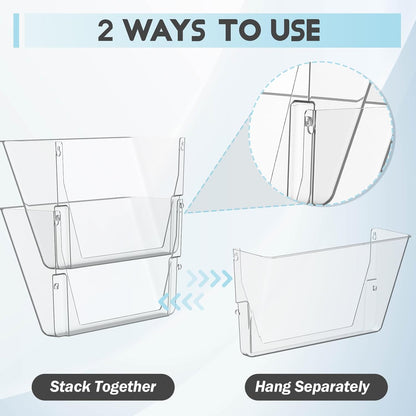 2 WAYS TO USE

Stack Together

Hang Separately