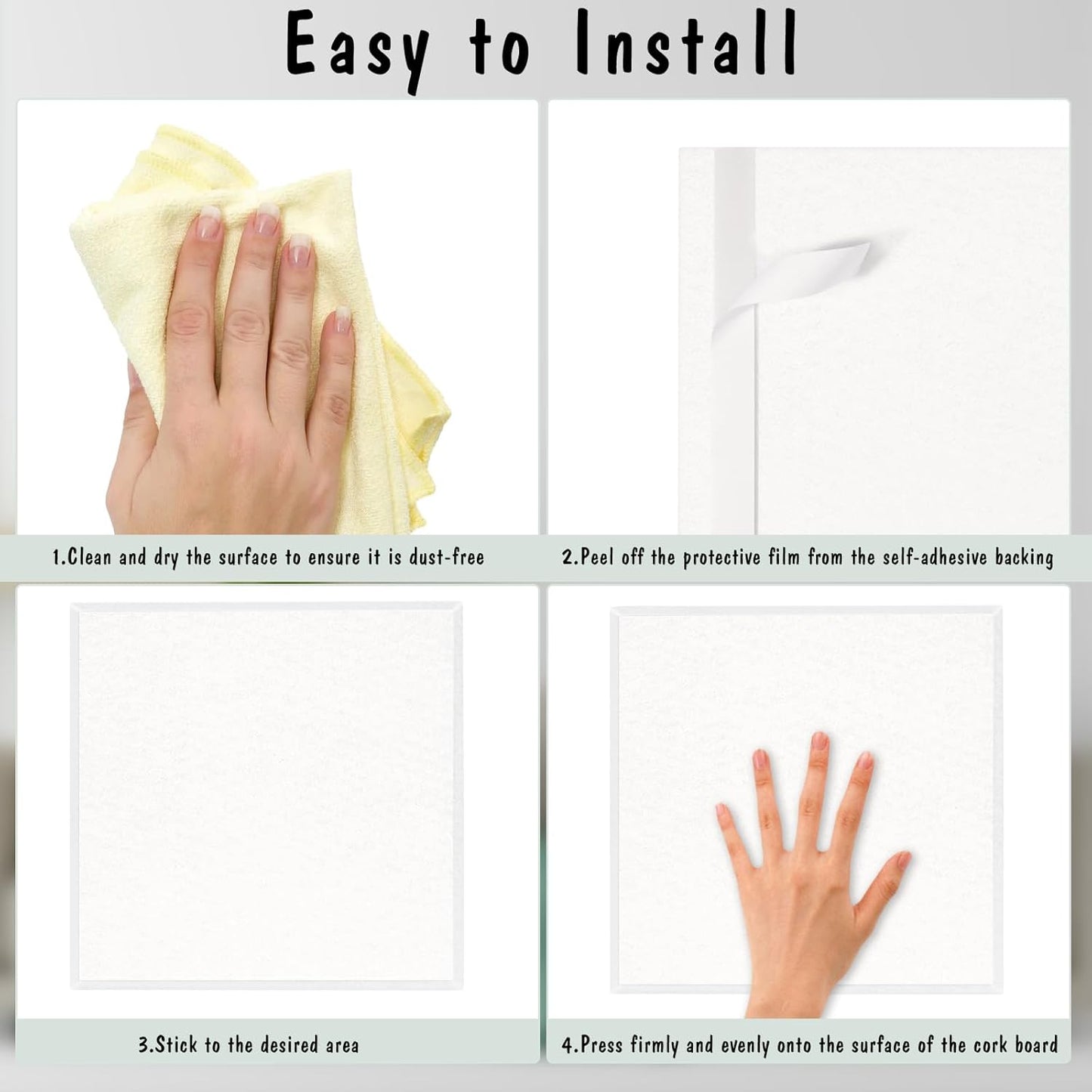 Easy to Install

1.Clean and dry the surface to ensure it is dust-free

2.Peel off the protective film from the self-adhesive backing

3.Stick to the desired area

4.Press firmly and evenly onto the surface of the cork board