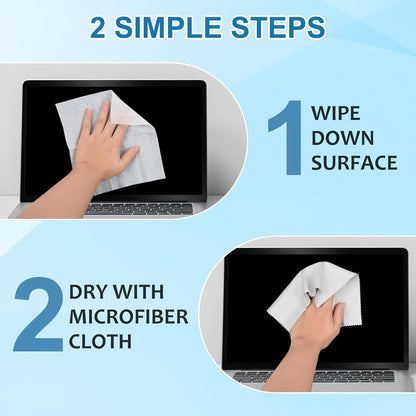 2 SIMPLE STEPS

1 WIPE DOWN SURFACE

2 DRY WITH MICROFIBER CLOTH