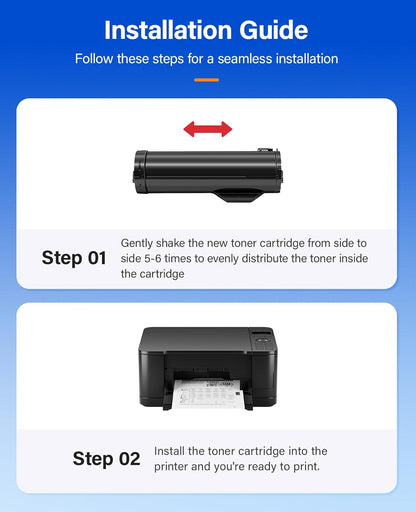 Installation Guide

Follow these steps for a seamless installation

Step 01

Gently shake the new toner cartridge from side to side 5-6 times to evenly distribute the toner inside the cartridge

Step 02

Install the toner cartridge into the printer and you're ready to print.