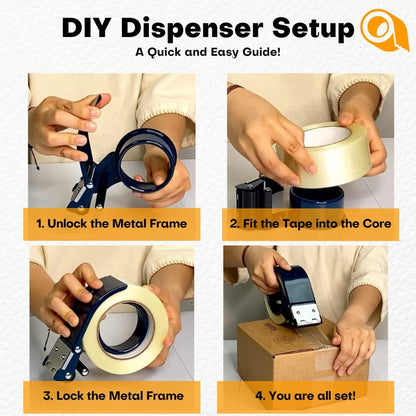 DIY Dispenser Setup

A Quick and Easy Guide!

1. Unlock the Metal Frame

2. Fit the Tape into the Core

3. Lock the Metal Frame

4. You are all set!