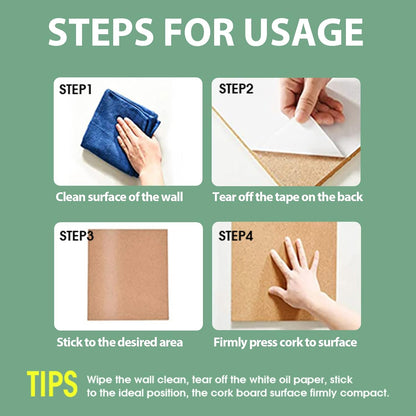 STEPS FOR USAGE

STEP1

Clean surface of the wall

STEP2

Tear off the tape on the back

STEP3

Stick to the desired area

STEP4

Firmly press cork to surface

TIPS Wipe the wall clean, tear off the white oil paper, stick to the ideal position, the cork board surface firmly compact.